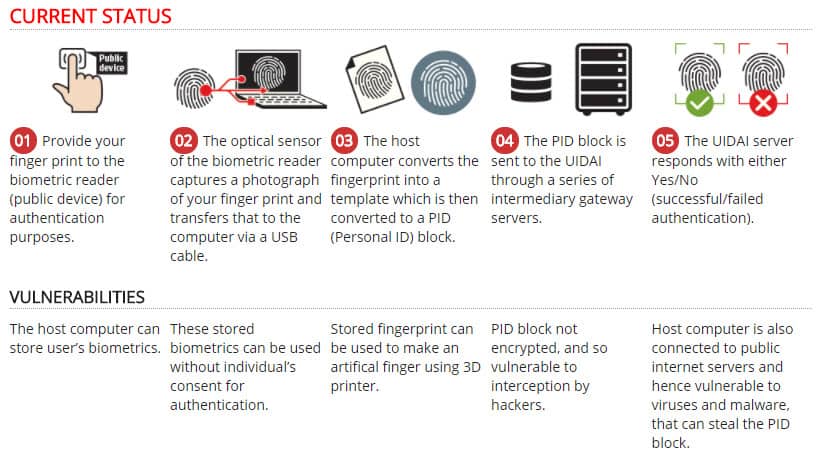 CURRENT STATUS

Public device

01 Provide your finger print to the biometric reader (public device) for authentication purposes.

02 The optical sensor of the biometric reader captures a photograph of your finger print and transfers that to the computer via a USB cable.

03 The host computer converts the fingerprint into a template which is then converted to a PID (Personal ID) block.

04 The PID block is sent to the UIDAI through a series of intermediary gateway servers.

05 The UIDAI server responds with either Yes/No (successful/failed authentication).

VULNERABILITIES

The host computer can store user's biometrics.

These stored biometrics can be used without individual's consent for authentication.

Stored fingerprint can be used to make an artifical finger using 3D printer.

PID block not encrypted, and so vulnerable to interception by hackers.

Host computer is also connected to public internet servers and hence vulnerable to viruses and malware, that can steal the PID block.